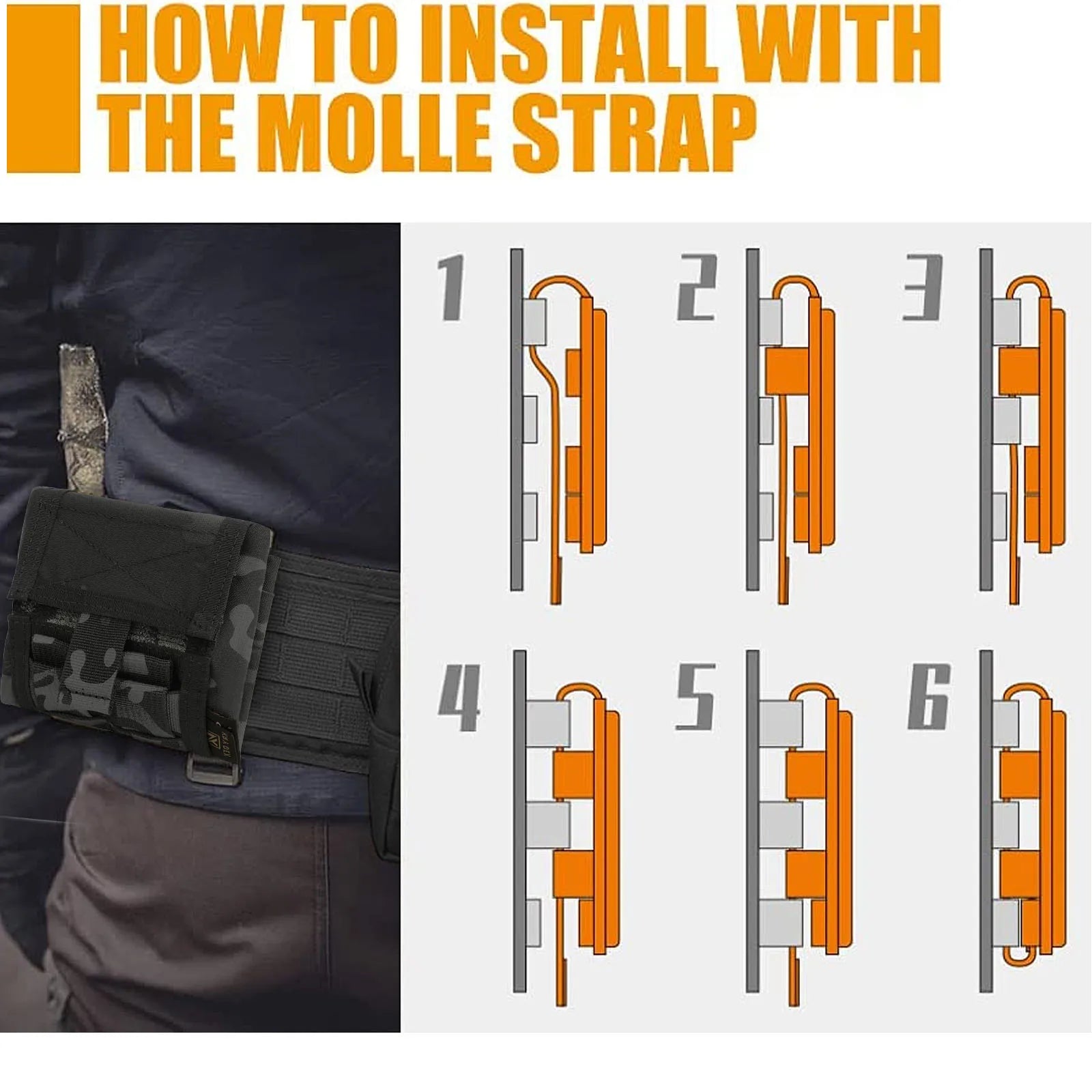 HOW TO INSTALL WITH THE MOLLE STRAP

1

2

3

4

5

6