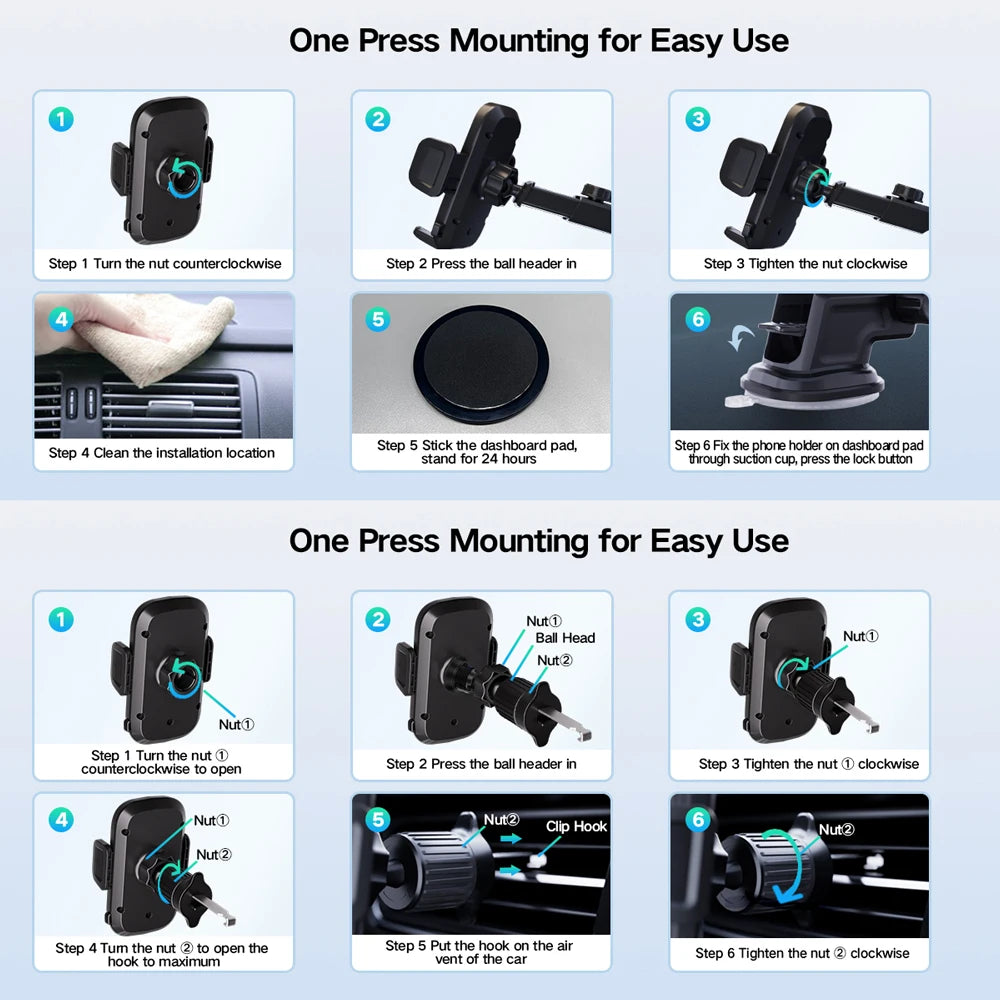 One Press Mounting for Easy Use

1
Step 1 Turn the nut counterclockwise

2
Step 2 Press the ball header in

3
Step 3 Tighten the nut clockwise

4
Step 4 Clean the installation location

5
Step 5 Stick the dashboard pad, stand for 24 hours

6
Step 6 Fix the phone holder on dashboard pad through suction cup, press the lock button

One Press Mounting for Easy Use

1
Nut①
Step 1 Turn the nut ① counterclockwise to open

2
Nut①
Ball Head
Nut②
Step 2 Press the ball header in

3
Nut①
Step 3 Tighten the nut ① clockwise

4
Nut①
Nut②
Step 4 Turn the nut ② to open the hook to maximum

5
Nut②
Clip Hook
Step 5 Put the hook on the air vent of the car

6
Nut②
Step 6 Tighten the nut ② clockwise